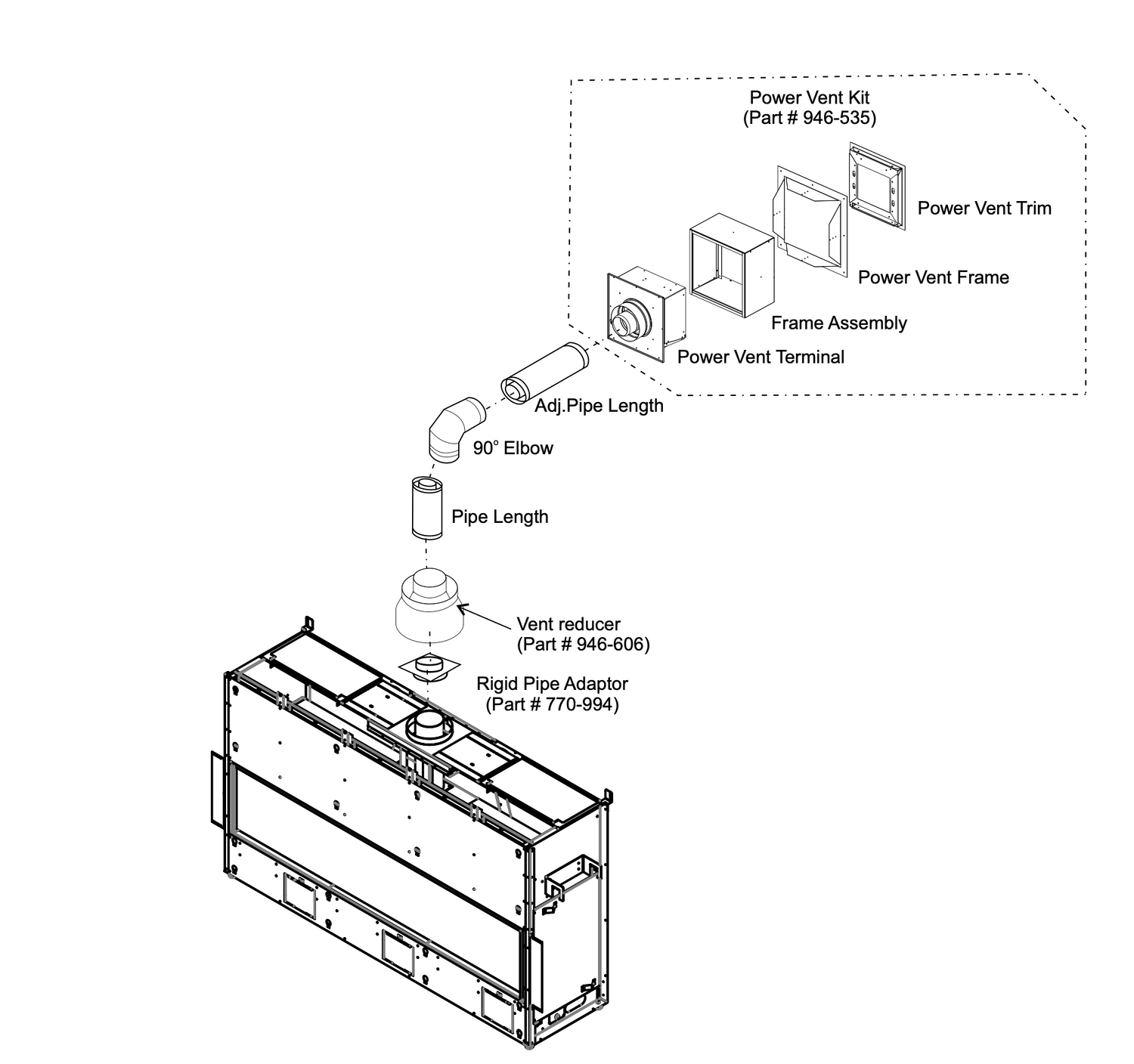 Power Vent Kit
(Part # 946-535)

Power Vent Trim

Power Vent Frame

Frame Assembly

Power Vent Terminal

Adj.Pipe Length

90° Elbow

Pipe Length

Vent reducer
(Part # 946-606)

Rigid Pipe Adaptor
(Part # 770-994)